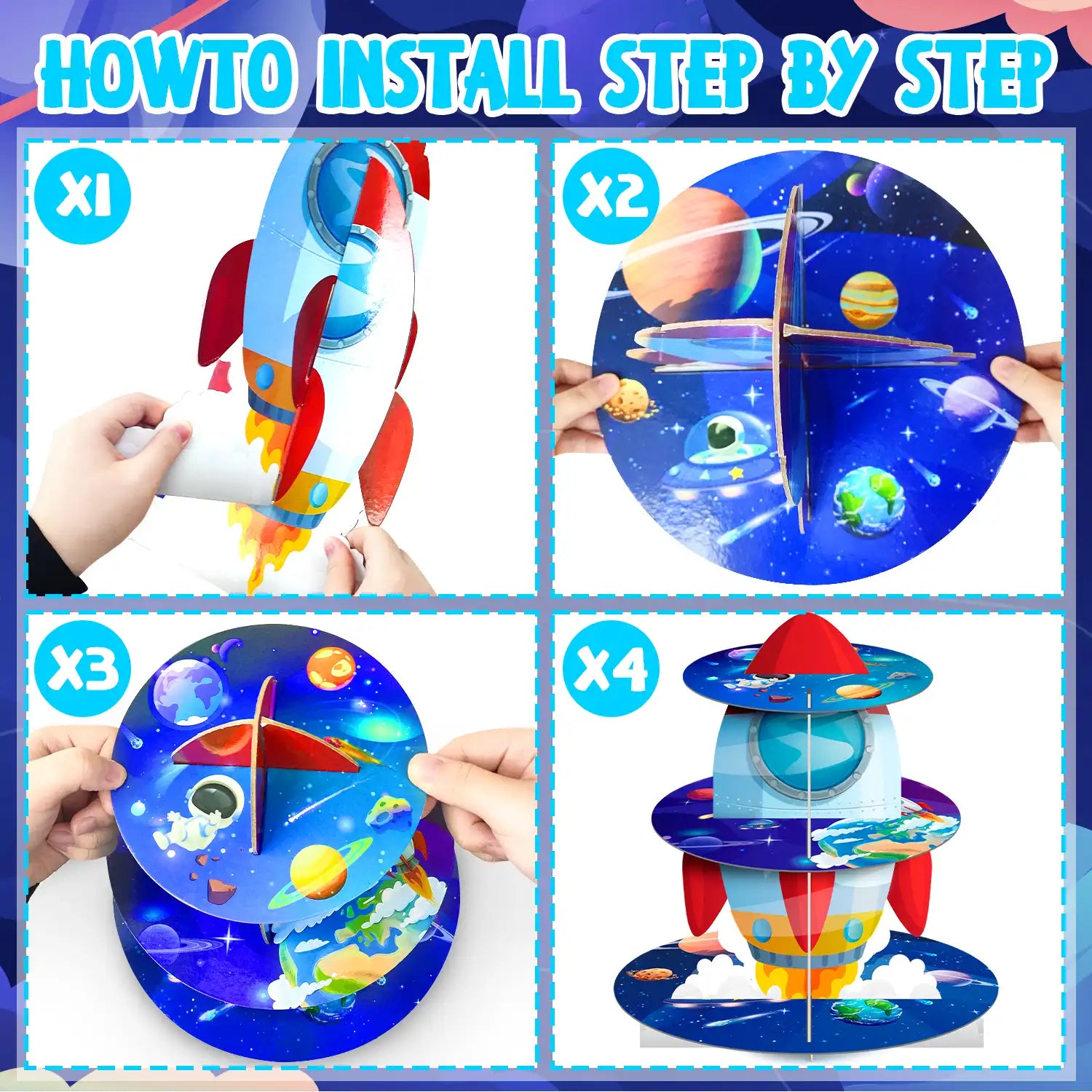 HOWTO INSTALL STEP BY STEP

X1

X2

X3

X4