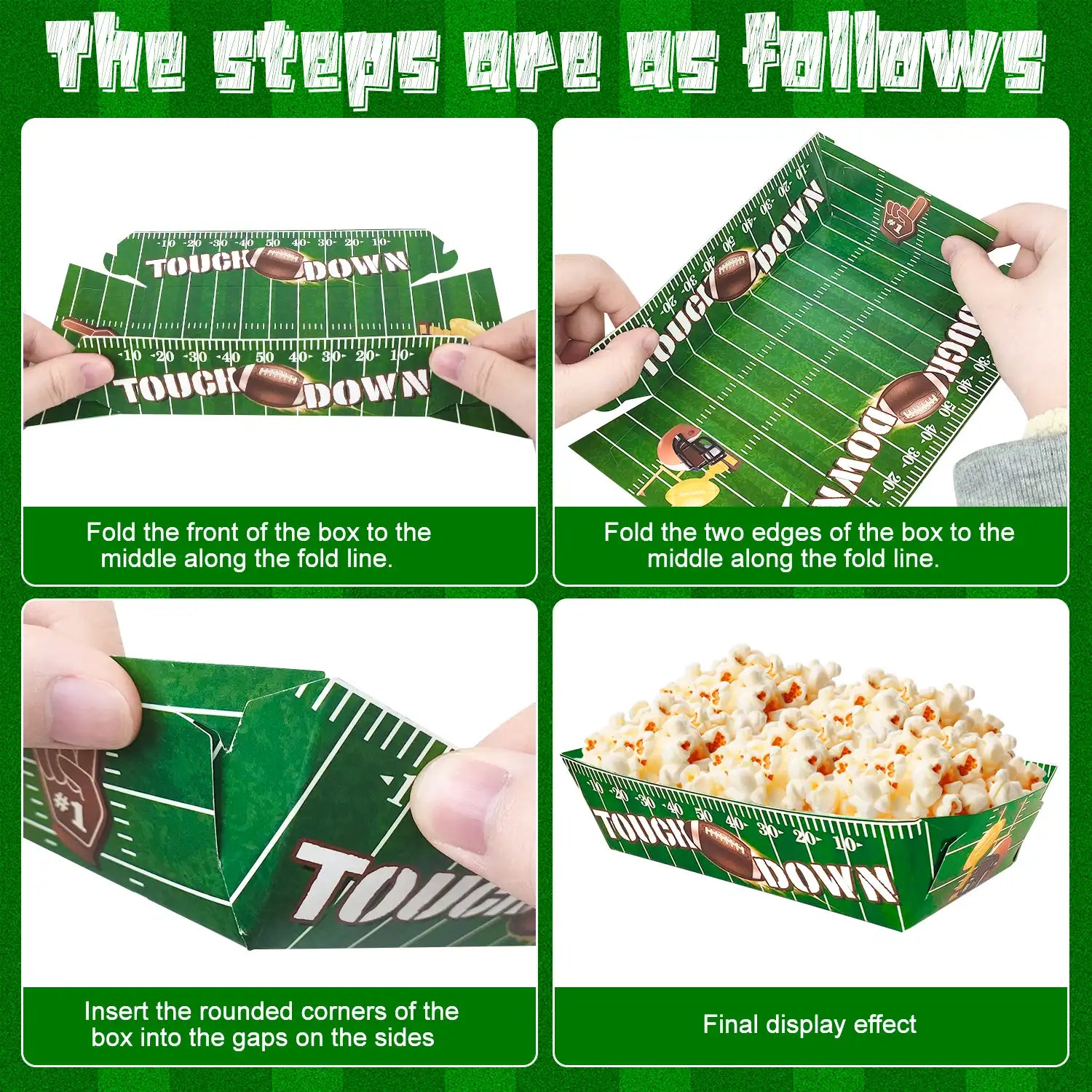 The steps are as follows

-10 -20 -30 -40 50 40- 30- 20- 10-
TOUCH DOWN
-10 -20 -30 -40 50 40- 30- 20- 10-
TOUCH DOWN

Fold the front of the box to the middle along the fold line.

TOUCH DOWN
#1
TOUCH DOWN

Fold the two edges of the box to the middle along the fold line.

#1
TOUCH

Insert the rounded corners of the box into the gaps on the sides

-10 -20 -30 -40 50 40- 30- 20- 10-
TOUCH DOWN

Final display effect